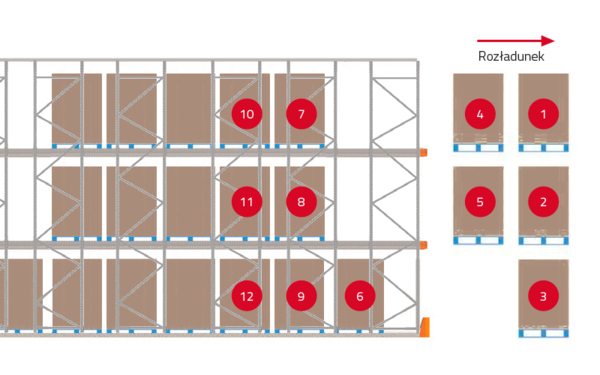 Rozładunek

10
7
4
1
11
8
5
2
12
9
6
3